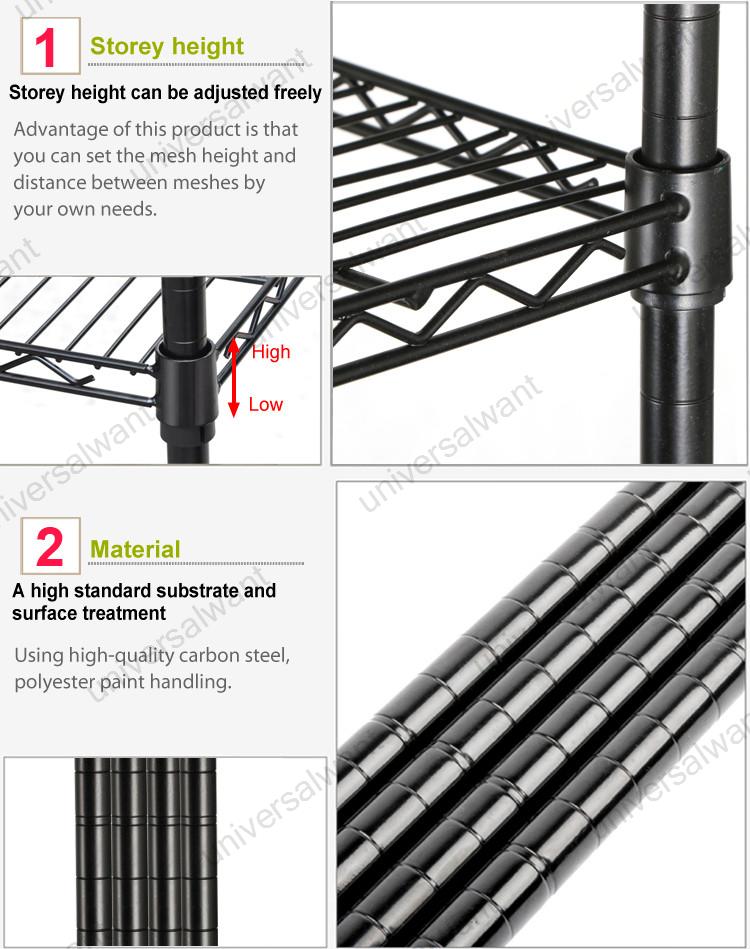 1 Storey height

Storey height can be adjusted freely

Advantage of this product is that you can set the mesh height and distance between meshes by your own needs.

High

Low

2 Material

A high standard substrate and surface treatment

Using high-quality carbon steel, polyester paint handling.

universalwant